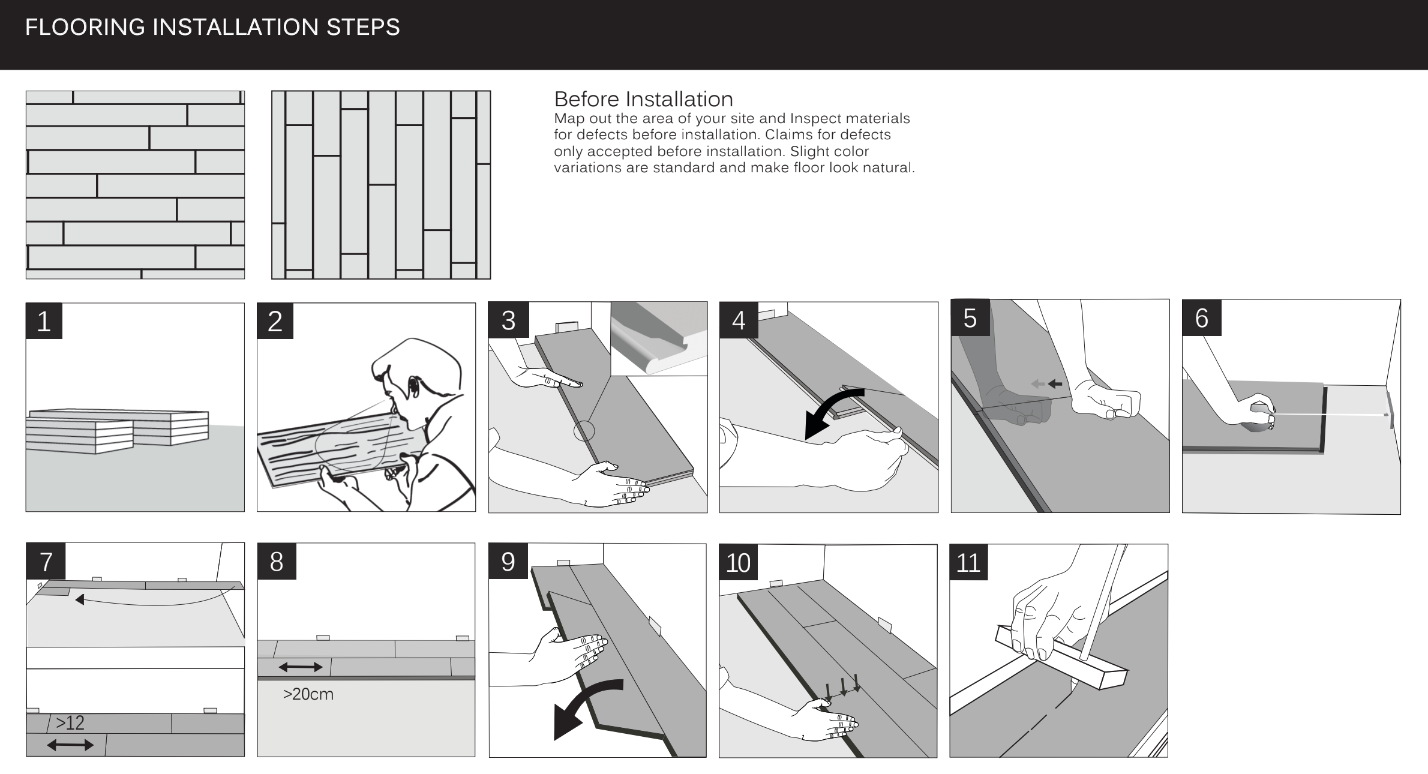 FLOORING INSTALLATION STEPS

Before Installation
Map out the area of your site and Inspect materials for defects before installation. Claims for defects only accepted before installation. Slight color variations are standard and make floor look natural.

1

2

3

4

5

6

7

>12

8

>20cm

9

10

11