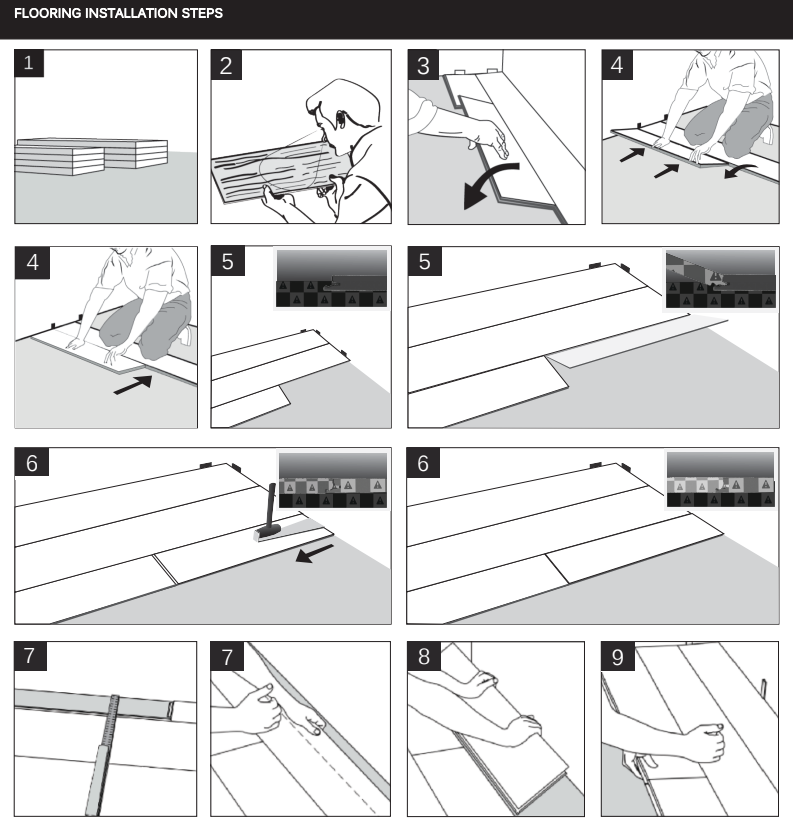 FLOORING INSTALLATION STEPS

1

2

3

4

4

5

5

6

6

7

7

8

9